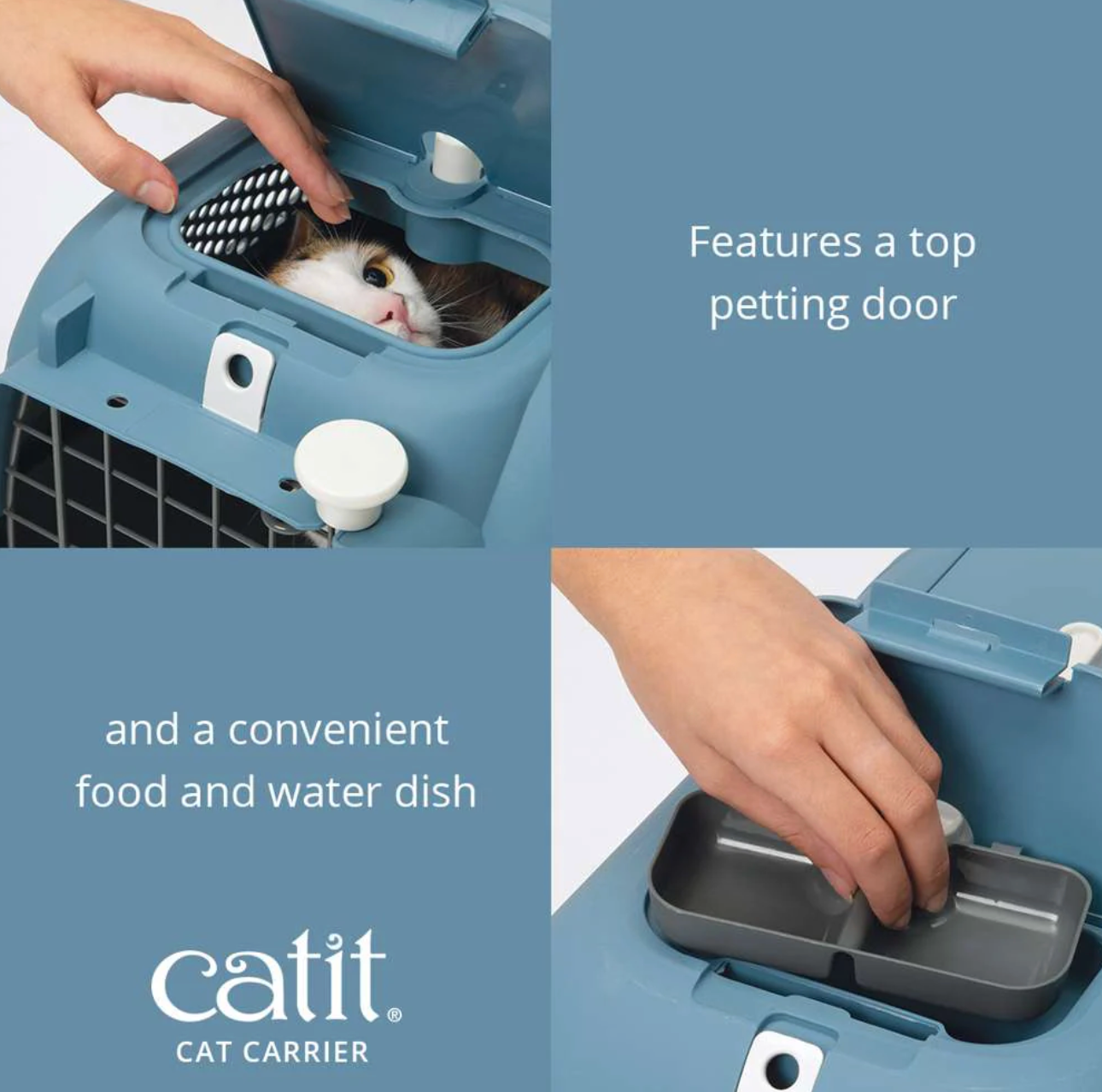 Features a top petting door

and a convenient food and water dish

catit®

CAT CARRIER