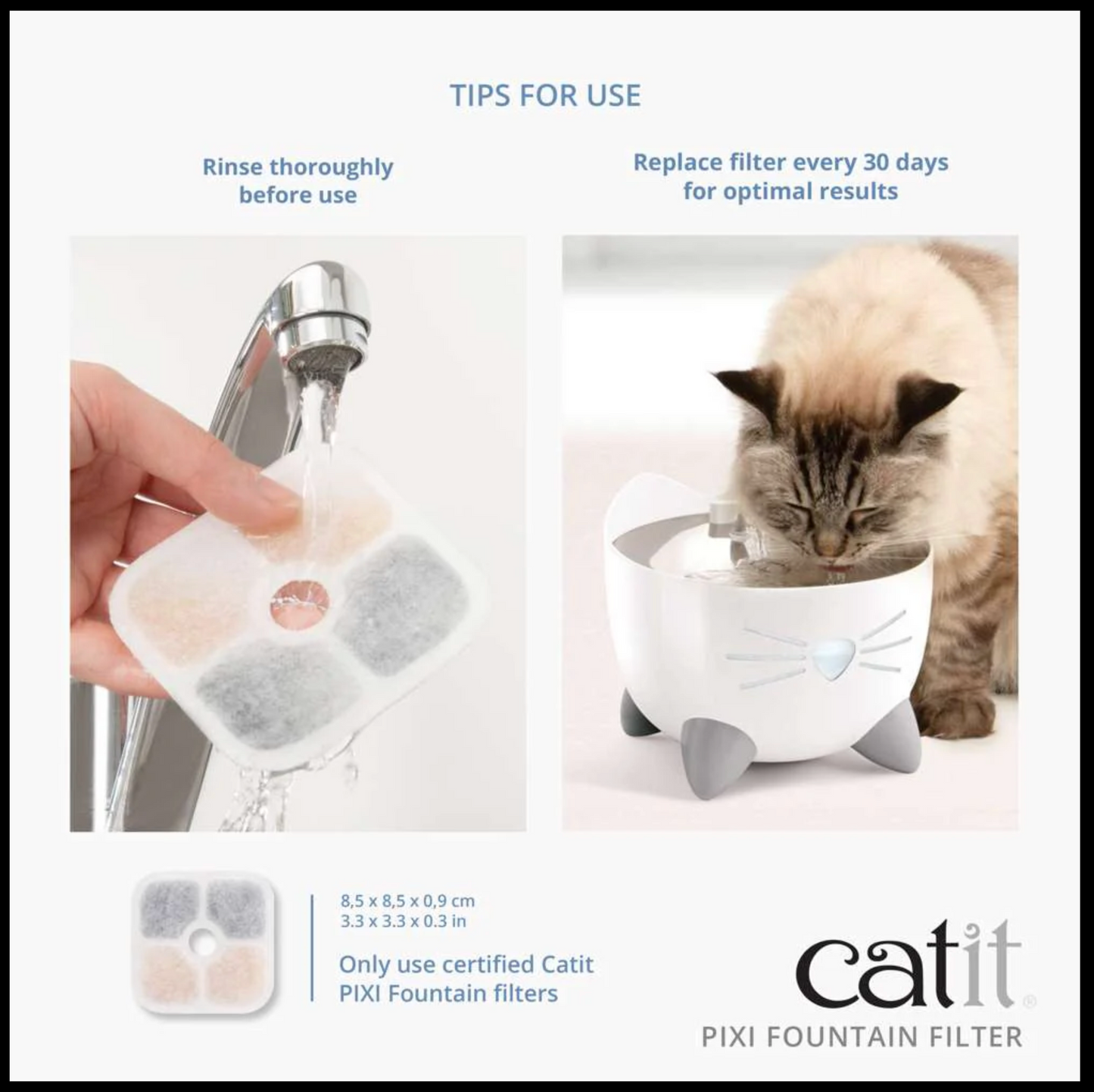 TIPS FOR USE

Rinse thoroughly before use

Replace filter every 30 days for optimal results

8,5 x 8,5 x 0,9 cm
3.3 x 3.3 x 0.3 in

Only use certified Catit PIXI Fountain filters

catit®

PIXI FOUNTAIN FILTER