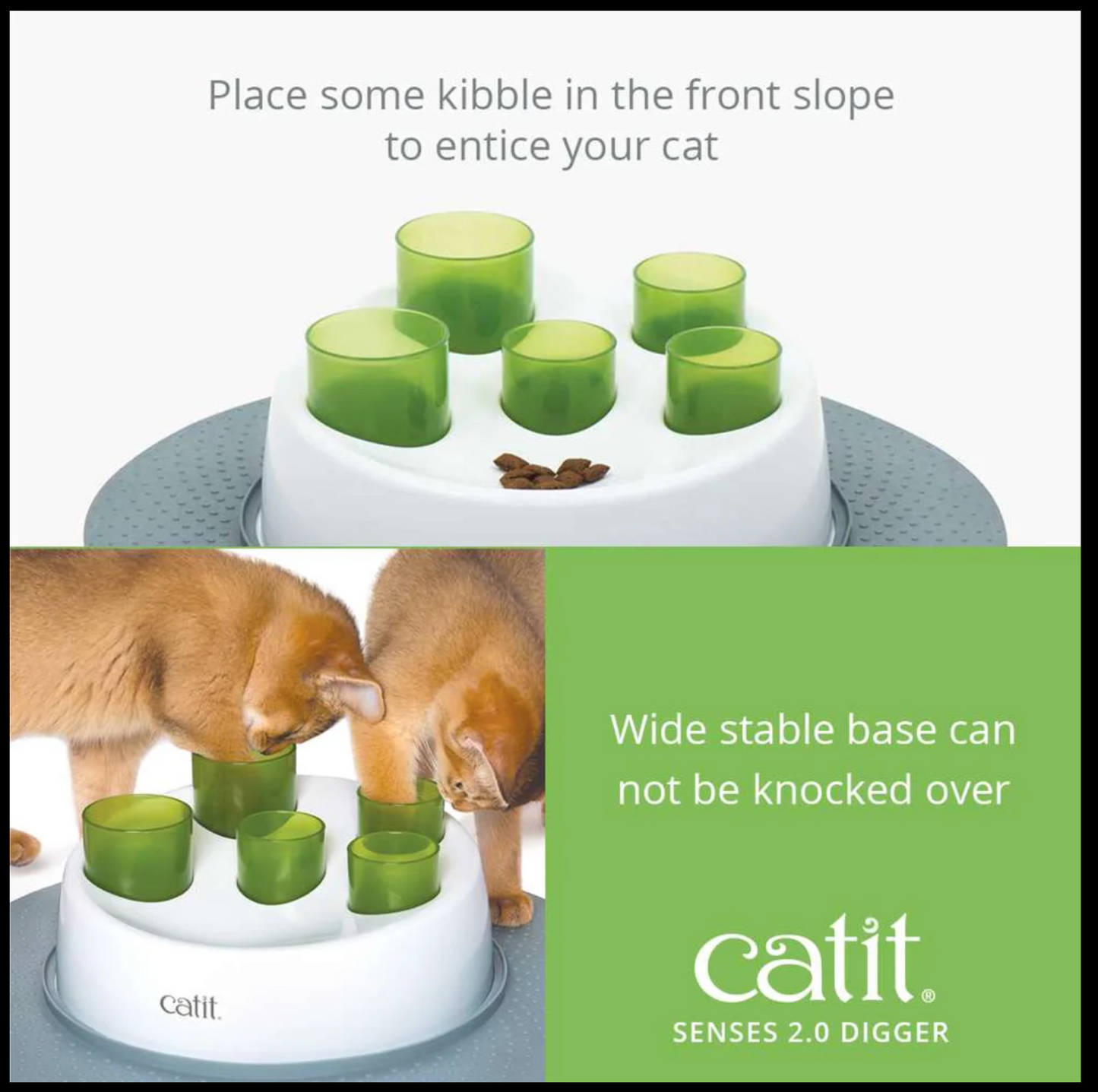 Place some kibble in the front slope to entice your cat

catit

Wide stable base can not be knocked over

catit®
SENSES 2.0 DIGGER